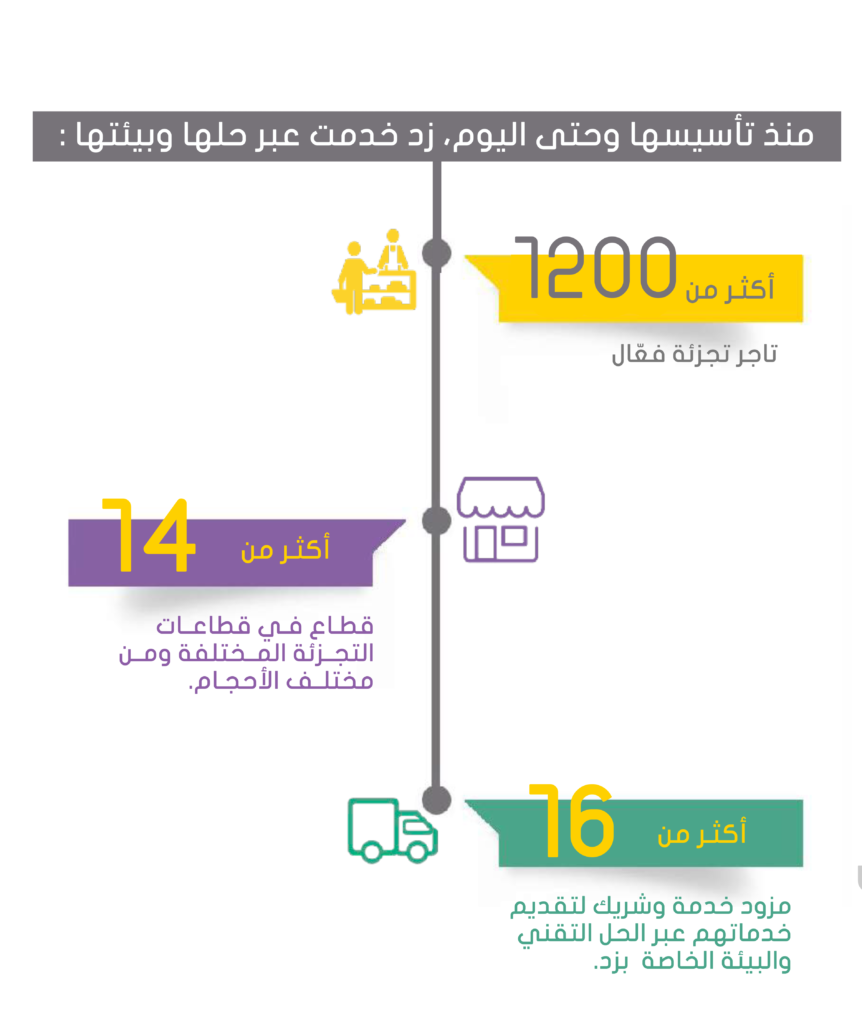 منذ تأسيسها وحتى اليوم، زد خدمت عبر حلها وبيئتها :

أكثر من 1200

تاجر تجزئة فعّال

أكثر من 14

قطاع في قطاعات التجزئة المختلفة ومن مختلف الأحجام.

أكثر من 16

مزود خدمة وشريك لتقديم خدماتهم عبر الحل التقني والبيئة الخاصة بزد.